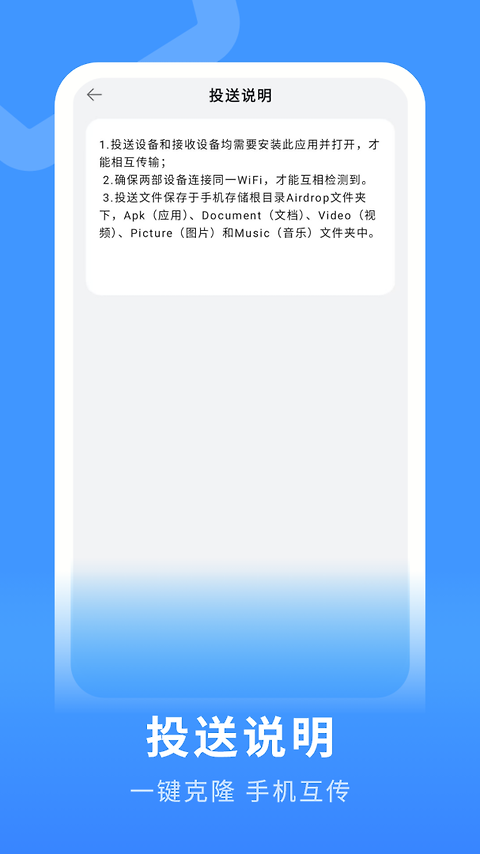 投送说明

1.投送设备和接收设备均需要安装此应用并打开，才能相互传输；
2.确保两部设备连接同一WiFi，才能互相检测到。
3.投送文件保存于手机存储根目录Airdrop文件夹下，Apk（应用）、Document（文档）、Video（视频）、Picture（图片）和Music（音乐）文件夹中。

投送说明
一键克隆 手机互传